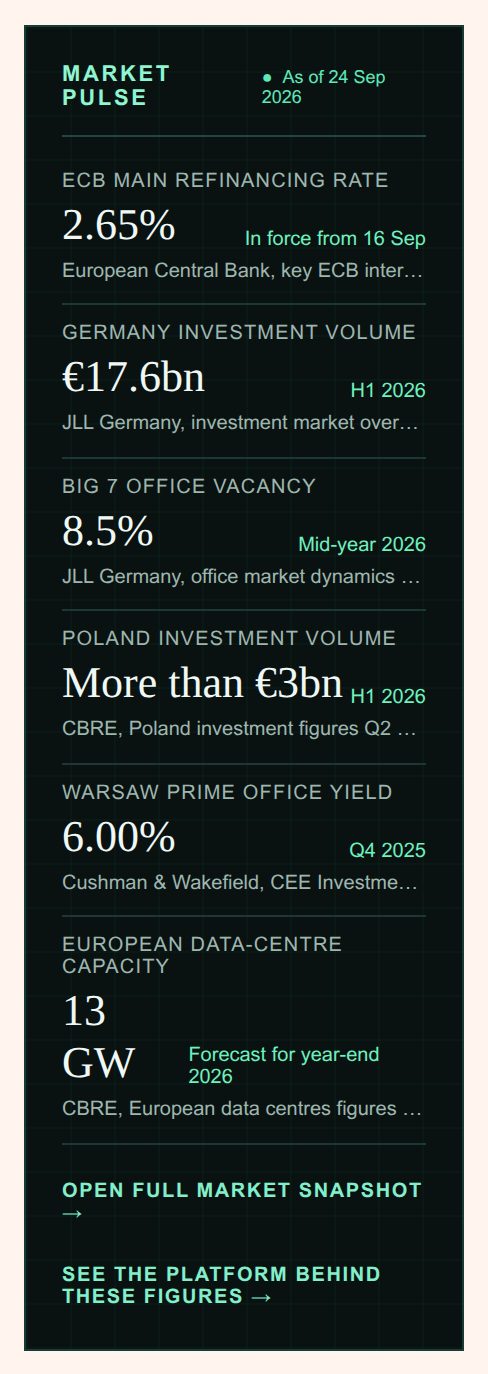 MARKET PULSE

● As of 24 Sep 2026

ECB MAIN REFINANCING RATE

2.65%

In force from 16 Sep

European Central Bank, key ECB inter…

GERMANY INVESTMENT VOLUME

€17.6bn

H1 2026

JLL Germany, investment market over…

BIG 7 OFFICE VACANCY

8.5%

Mid-year 2026

JLL Germany, office market dynamics …

POLAND INVESTMENT VOLUME

More than €3bn

H1 2026

CBRE, Poland investment figures Q2 …

WARSAW PRIME OFFICE YIELD

6.00%

Q4 2025

Cushman & Wakefield, CEE Investme…

EUROPEAN DATA-CENTRE CAPACITY

13 GW

Forecast for year-end 2026

CBRE, European data centres figures …

OPEN FULL MARKET SNAPSHOT →

SEE THE PLATFORM BEHIND THESE FIGURES →